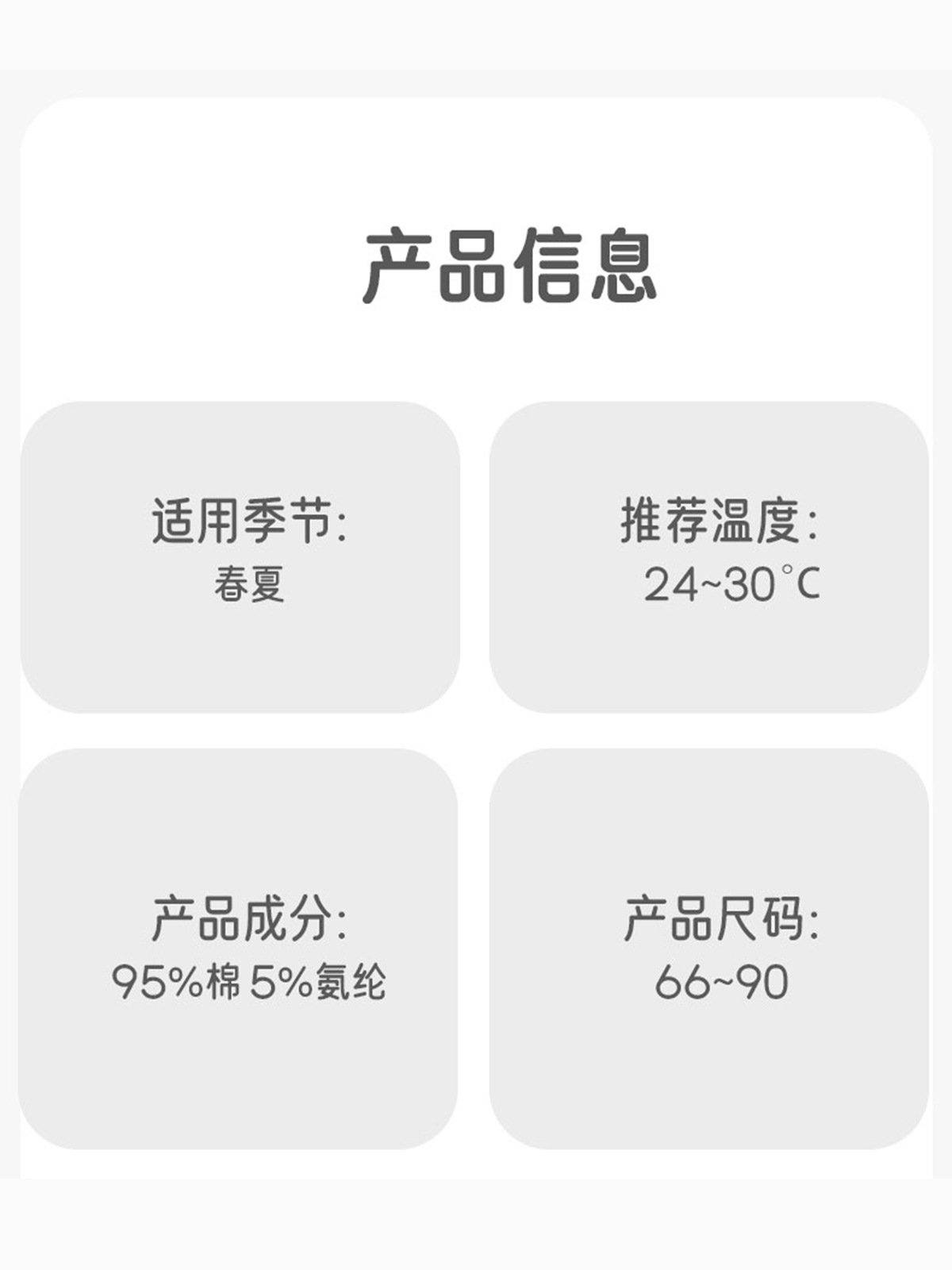 产品信息

适用季节:
春夏

推荐温度:
24~30°C

产品成分:
95%棉 5%氨纶

产品尺码:
66~90