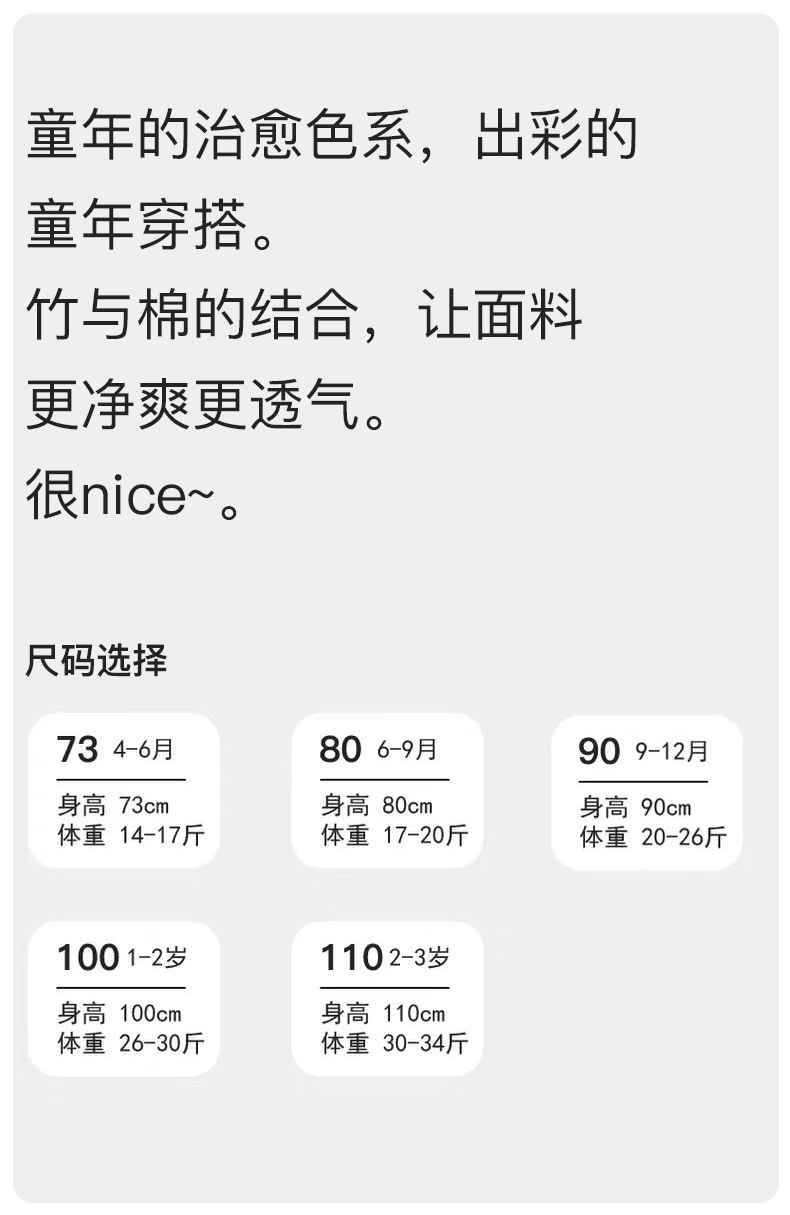 童年的治愈色系，出彩的童年穿搭。
竹与棉的结合，让面料更净爽更透气。
很nice~。

尺码选择

73 4-6月
身高 73cm
体重 14-17斤

80 6-9月
身高 80cm
体重 17-20斤

90 9-12月
身高 90cm
体重 20-26斤

100 1-2岁
身高 100cm
体重 26-30斤

110 2-3岁
身高 110cm
体重 30-34斤