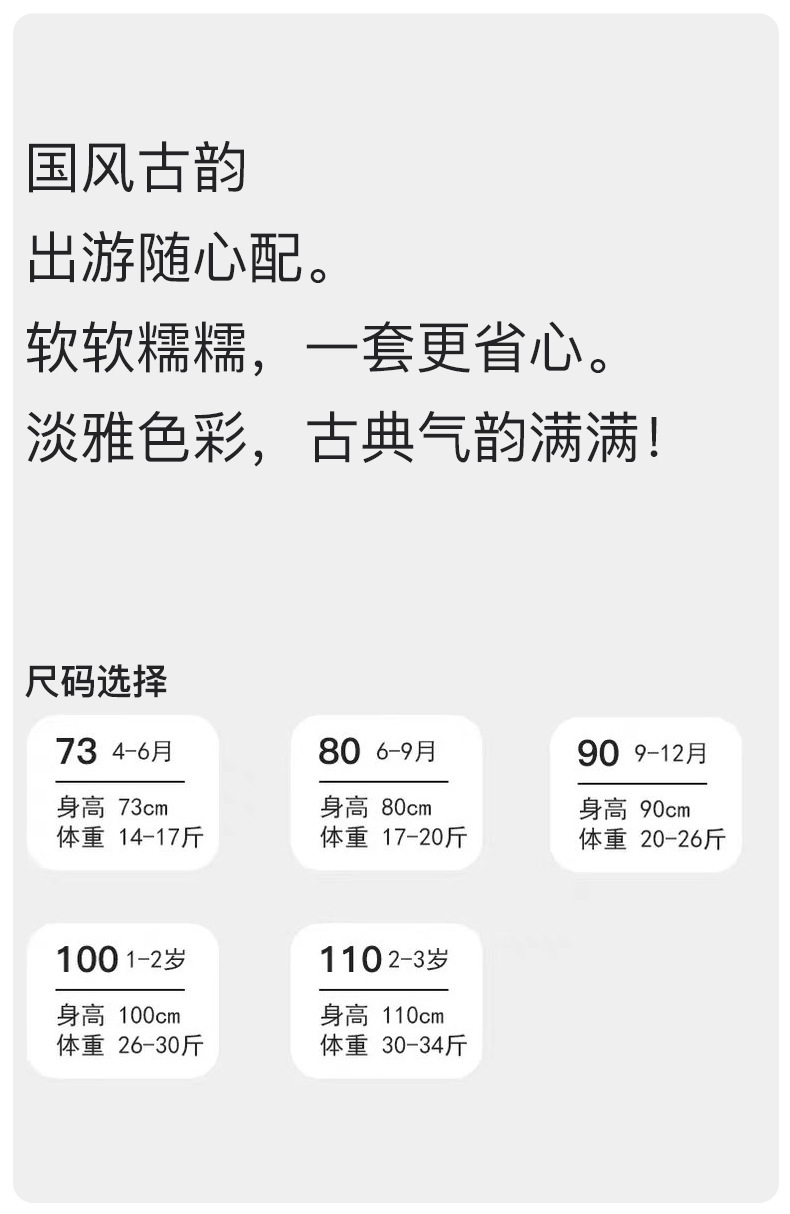 国风古韵

出游随心配。

软软糯糯，一套更省心。

淡雅色彩，古典气韵满满！

尺码选择

73 4-6月
身高 73cm
体重 14-17斤

80 6-9月
身高 80cm
体重 17-20斤

90 9-12月
身高 90cm
体重 20-26斤

100 1-2岁
身高 100cm
体重 26-30斤

110 2-3岁
身高 110cm
体重 30-34斤