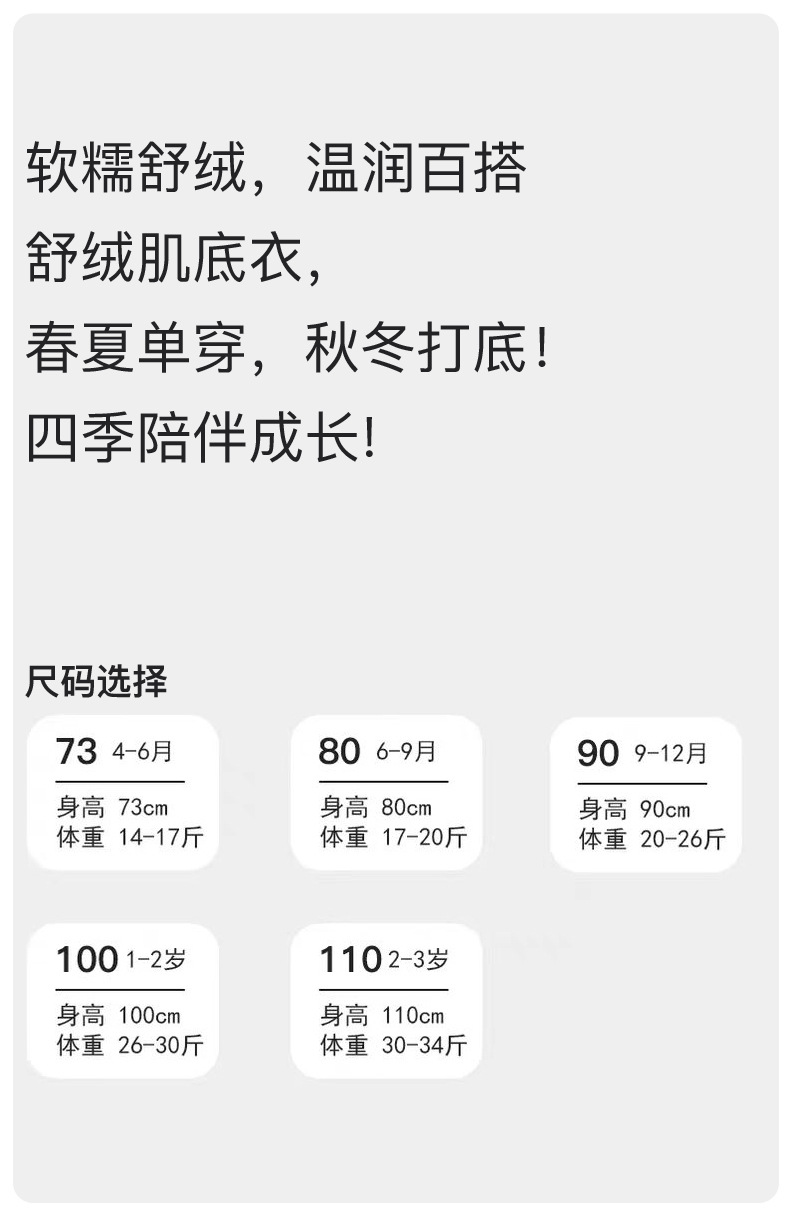 软糯舒绒，温润百搭
舒绒肌底衣，
春夏单穿，秋冬打底！
四季陪伴成长！

尺码选择

73 4-6月
身高 73cm
体重 14-17斤

80 6-9月
身高 80cm
体重 17-20斤

90 9-12月
身高 90cm
体重 20-26斤

100 1-2岁
身高 100cm
体重 26-30斤

110 2-3岁
身高 110cm
体重 30-34斤