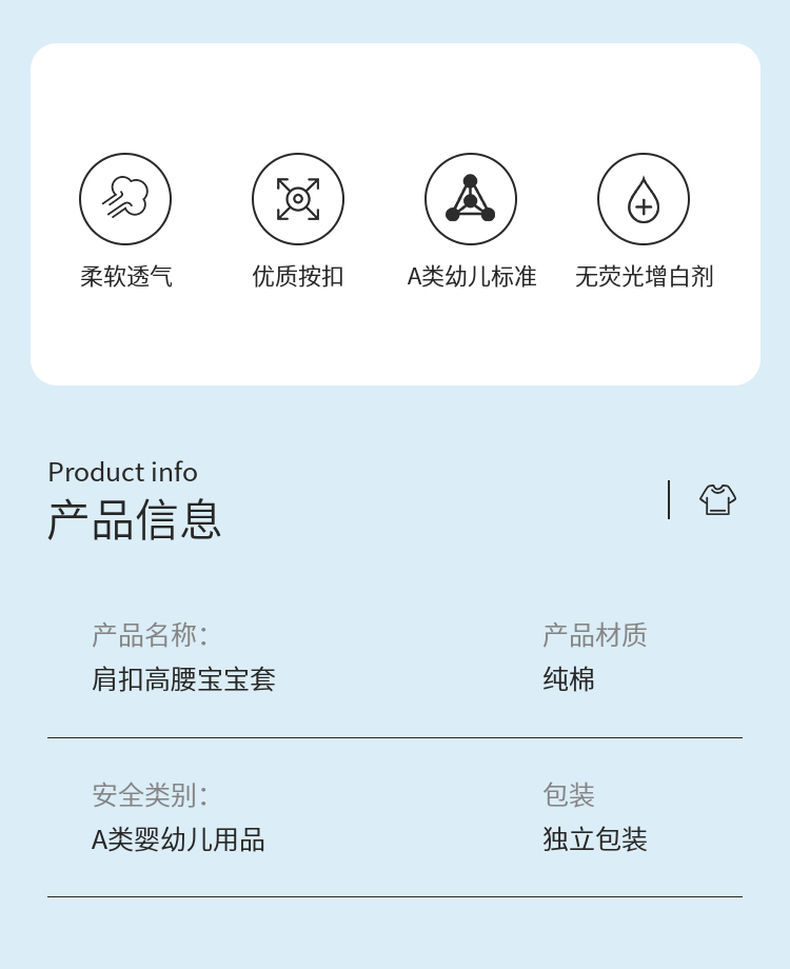 柔软透气 优质按扣 A类幼儿标准 无荧光增白剂

Product info
产品信息

产品名称:
肩扣高腰宝宝套

产品材质
纯棉

安全类别:
A类婴幼儿用品

包装
独立包装