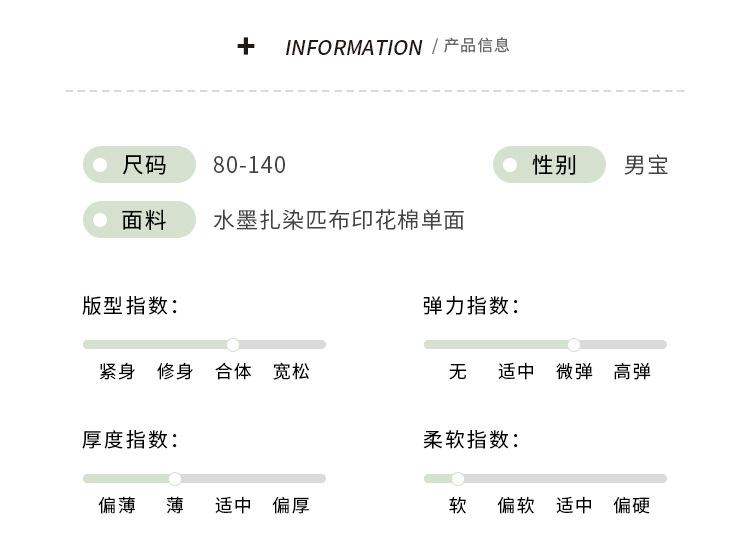 + INFORMATION / 产品信息

尺码 80-140

性别 男宝

面料 水墨扎染匹布印花棉单面

版型指数:

紧身 修身 合体 宽松

弹力指数:

无 适中 微弹 高弹

厚度指数:

偏薄 薄 适中 偏厚

柔软指数:

软 偏软 适中 偏硬