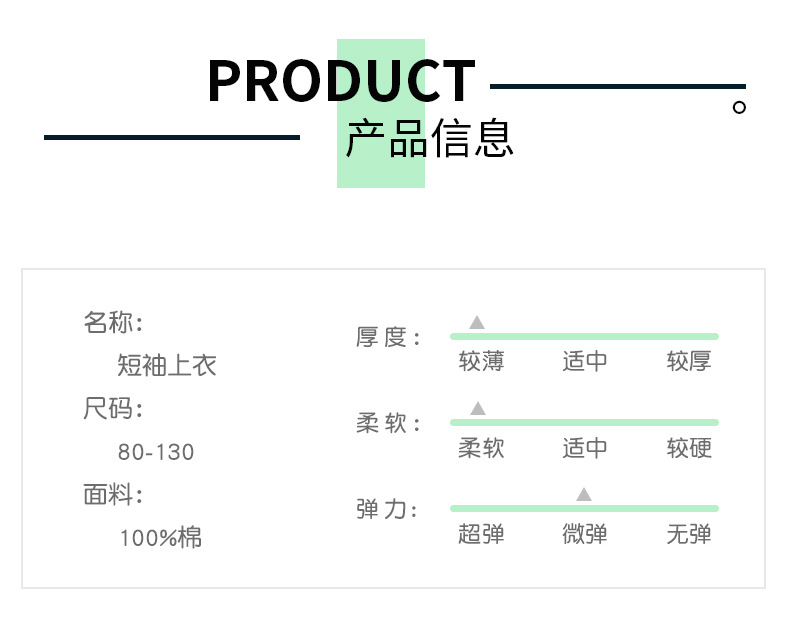 PRODUCT

产品信息

名称:

短袖上衣

尺码:

80-130

面料:

100%棉

厚度:

较薄 适中 较厚

柔软:

柔软 适中 较硬

弹力:

超弹 微弹 无弹