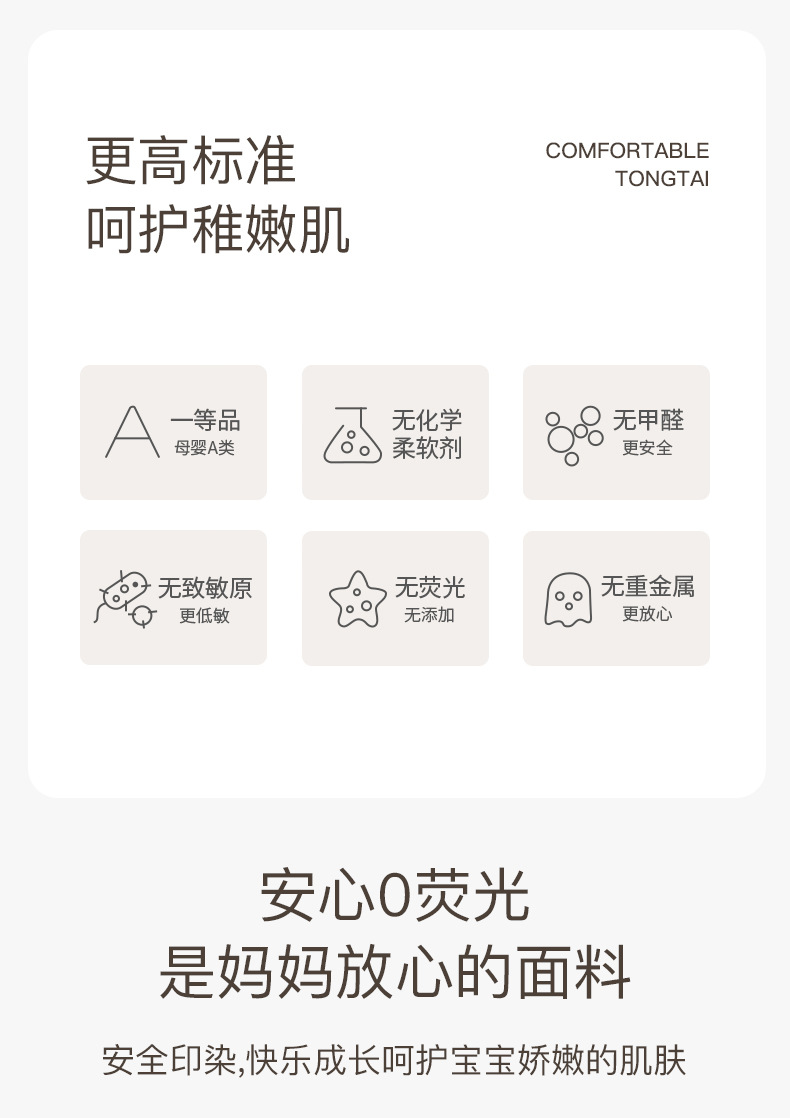 更高标准
呵护稚嫩肌

COMFORTABLE
TONGTAI

一等品
母婴A类

无化学
柔软剂

无甲醛
更安全

无致敏原
更低敏

无荧光
无添加

无重金属
更放心

安心0荧光
是妈妈放心的面料

安全印染,快乐成长呵护宝宝娇嫩的肌肤