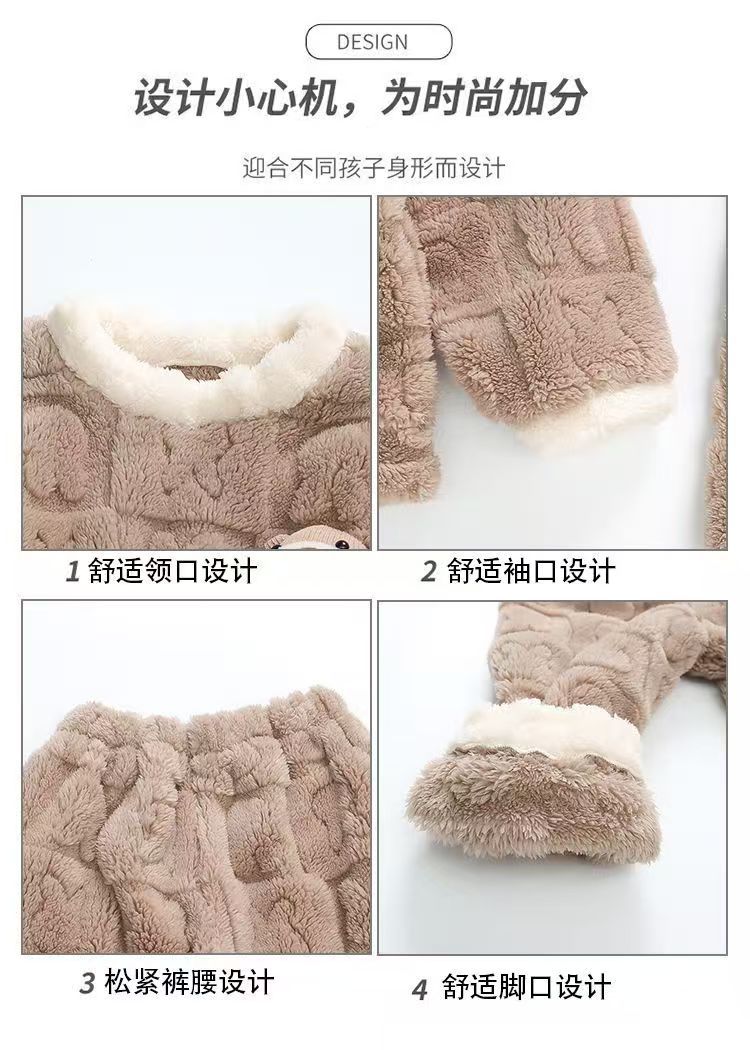 DESIGN

设计小心机，为时尚加分

迎合不同孩子身形而设计

1 舒适领口设计

2 舒适袖口设计

3 松紧裤腰设计

4 舒适脚口设计